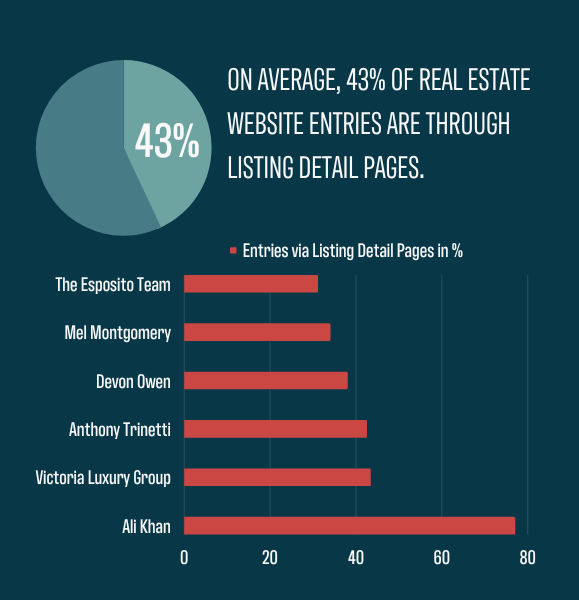 43%

ON AVERAGE, 43% OF REAL ESTATE WEBSITE ENTRIES ARE THROUGH LISTING DETAIL PAGES.

Entries via Listing Detail Pages in %

The Esposito Team
Mel Montgomery
Devon Owen
Anthony Trinetti
Victoria Luxury Group
Ali Khan

0
20
40
60
80