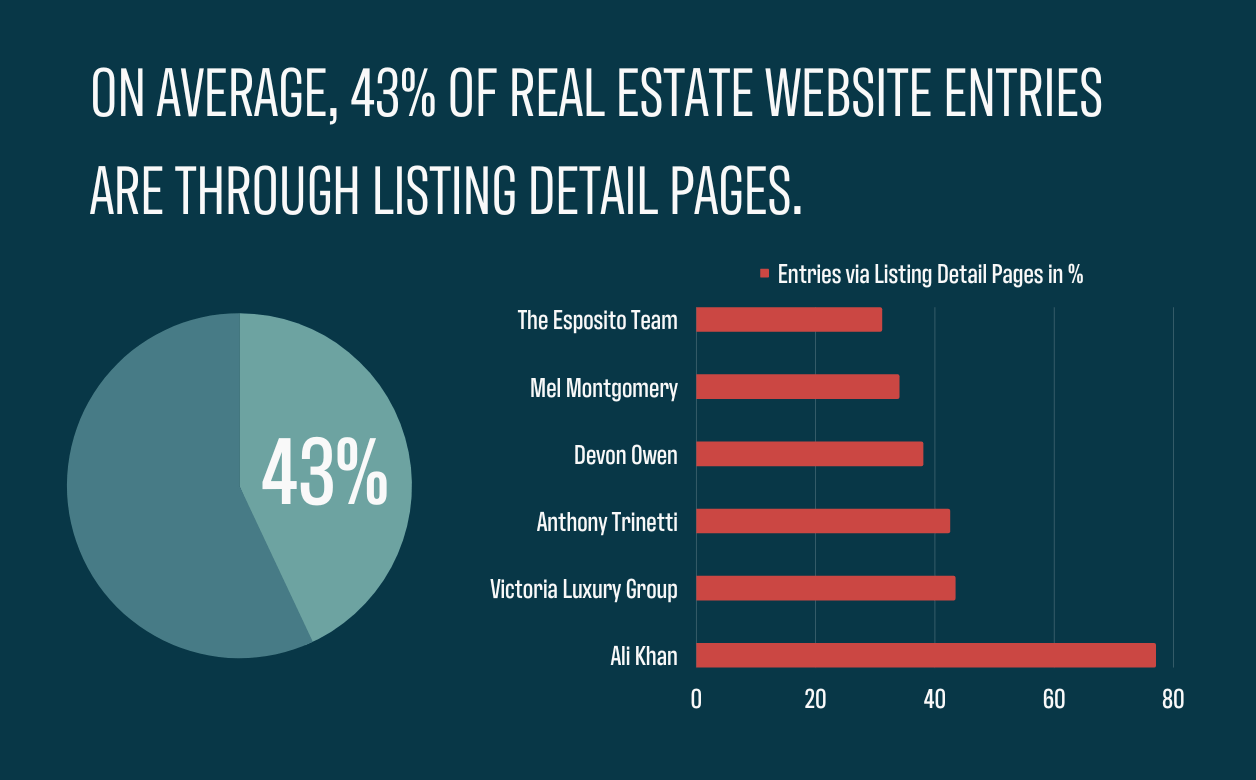 ON AVERAGE, 43% OF REAL ESTATE WEBSITE ENTRIES ARE THROUGH LISTING DETAIL PAGES.

43%

Entries via Listing Detail Pages in %

The Esposito Team
Mel Montgomery
Devon Owen
Anthony Trinetti
Victoria Luxury Group
Ali Khan

0
20
40
60
80